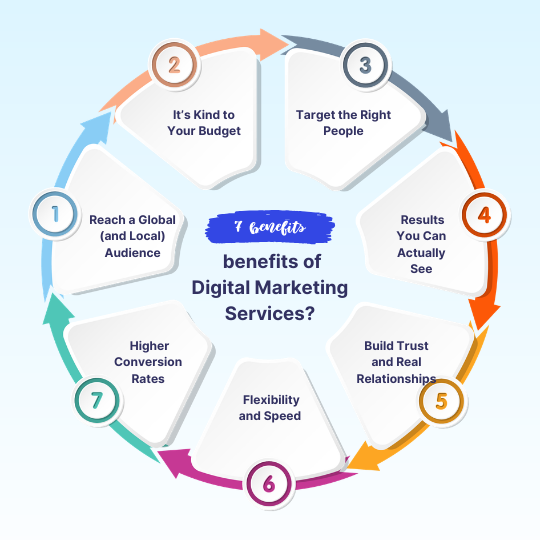 7 benefits

benefits of Digital Marketing Services?

1
Reach a Global (and Local) Audience

2
It's Kind to Your Budget

3
Target the Right People

4
Results You Can Actually See

5
Build Trust and Real Relationships

6
Flexibility and Speed

7
Higher Conversion Rates